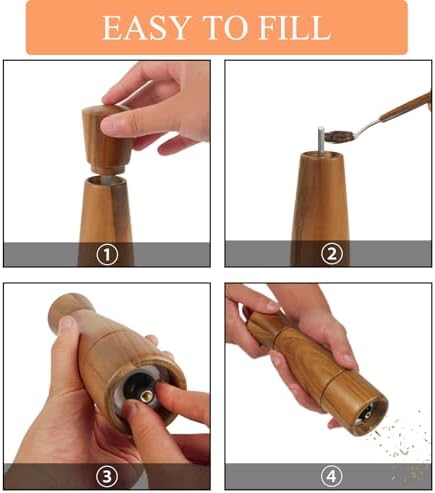 EASY TO FILL

①

②

③

④