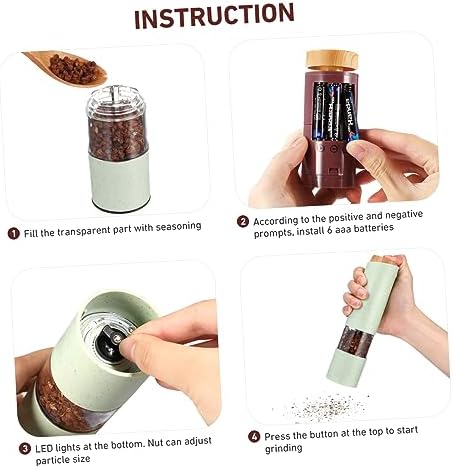 INSTRUCTION

1 Fill the transparent part with seasoning

2 According to the positive and negative prompts, install 6 aaa batteries

3 LED lights at the bottom. Nut can adjust particle size

4 Press the button at the top to start grinding