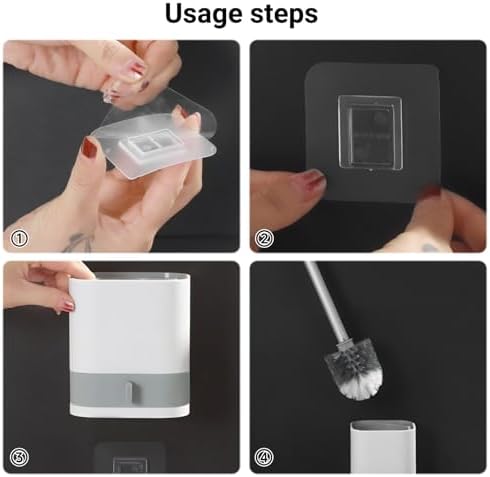 Usage steps

①

②

③

④