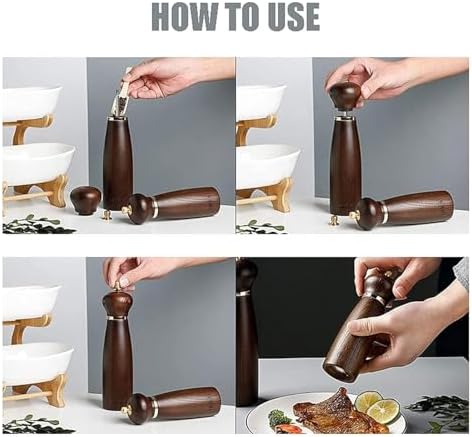 HOW TO USE