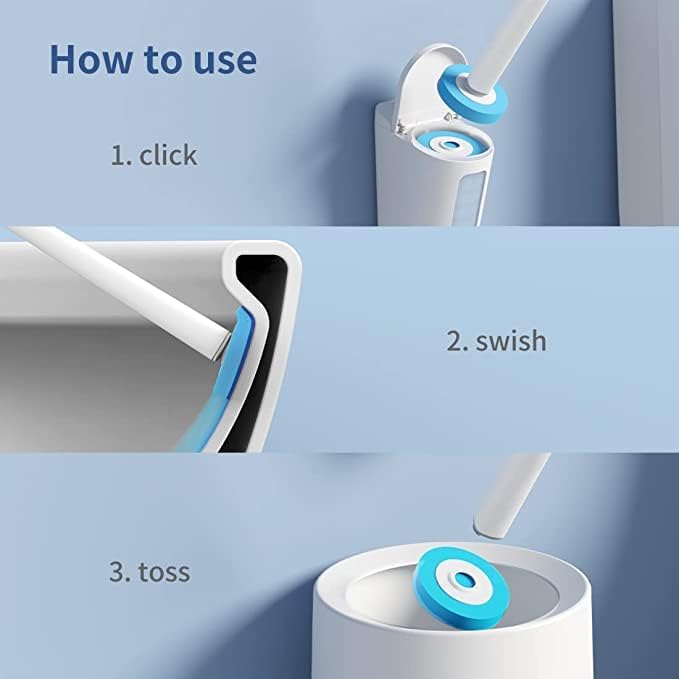 How to use

1. click

2. swish

3. toss