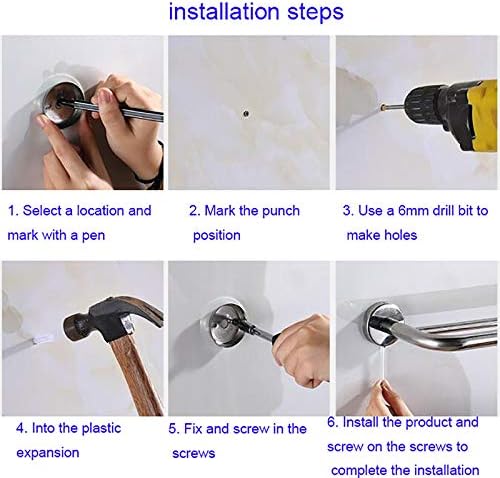 installation steps

1. Select a location and mark with a pen

2. Mark the punch position

3. Use a 6mm drill bit to make holes

4. Into the plastic expansion

5. Fix and screw in the screws

6. Install the product and screw on the screws to complete the installation