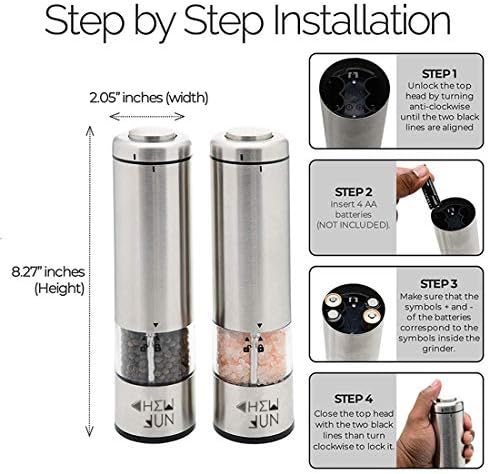 Step by Step Installation

2.05" inches (width)

8.27" inches (Height)

CHEW FUN

CHEW FUN

STEP 1
Unlock the top head by turning anti-clockwise until the two black lines are aligned

STEP 2
Insert 4 AA batteries (NOT INCLUDED).

STEP 3
Make sure that the symbols + and - of the batteries correspond to the symbols inside the grinder.

STEP 4
Close the top head with the two black lines than turn clockwise to lock it.