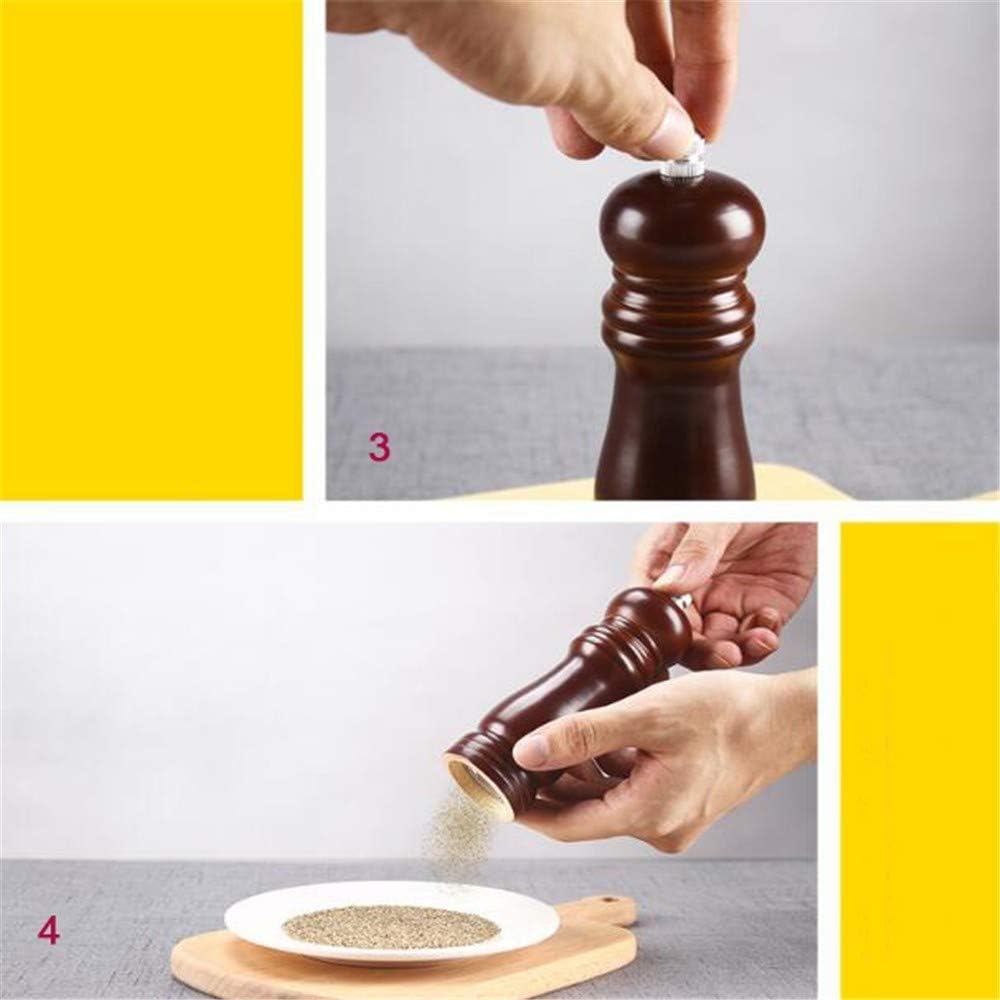 3

4