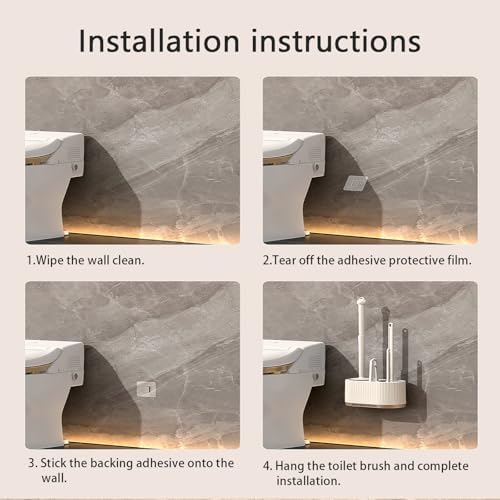 Installation instructions

1.Wipe the wall clean.

2.Tear off the adhesive protective film.

3. Stick the backing adhesive onto the wall.

4. Hang the toilet brush and complete installation.