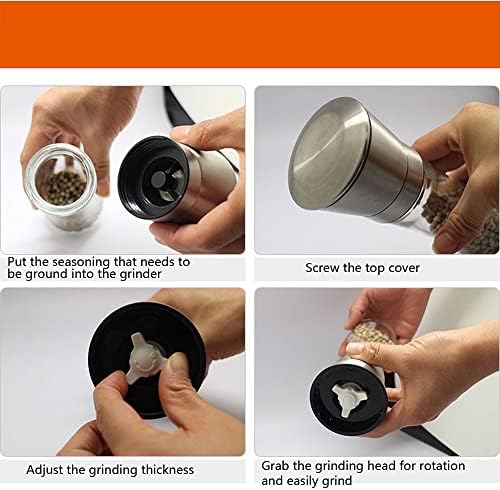 Put the seasoning that needs to be ground into the grinder

Screw the top cover

Adjust the grinding thickness

Grab the grinding head for rotation and easily grind