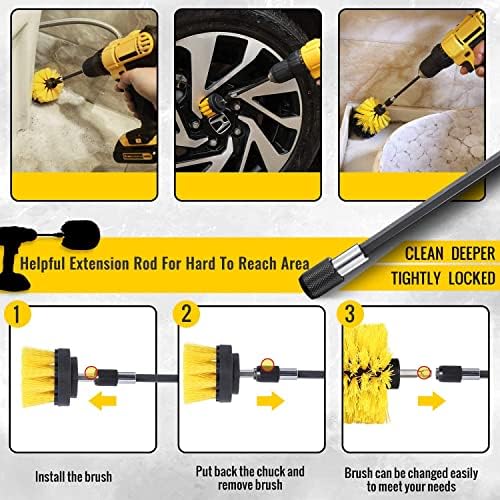 Helpful Extension Rod For Hard To Reach Area

CLEAN DEEPER
TIGHTLY LOCKED

1

2

3

Install the brush

Put back the chuck and remove brush

Brush can be changed easily to meet your needs