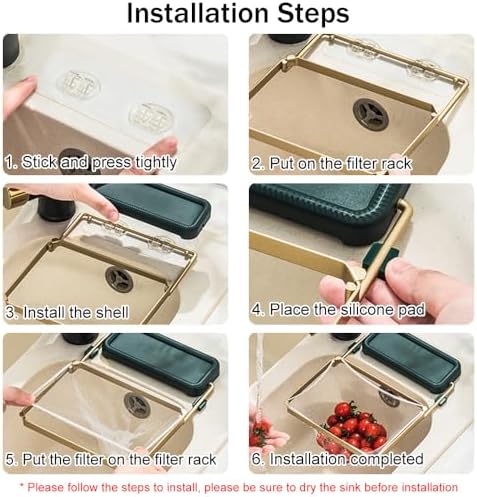 Installation Steps

1. Stick and press tightly

2. Put on the filter rack

3. Install the shell

4. Place the silicone pad

5. Put the filter on the filter rack

6. Installation completed

* Please follow the steps to install, please be sure to dry the sink before installation