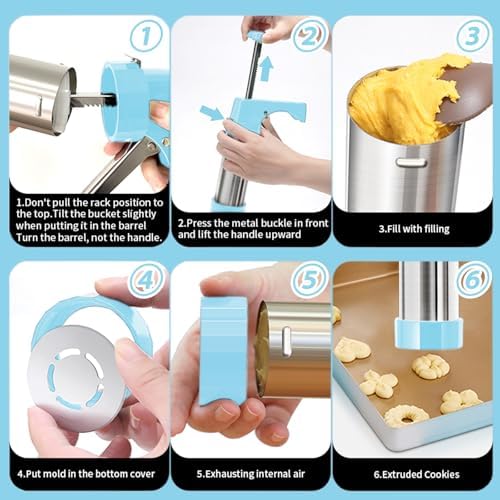 1

1.Don't pull the rack position to the top.Tilt the bucket slightly when putting it in the barrel Turn the barrel, not the handle.

2

2.Press the metal buckle in front and lift the handle upward

3

3.Fill with filling

4

4.Put mold in the bottom cover

5

5.Exhausting internal air

6

6.Extruded Cookies