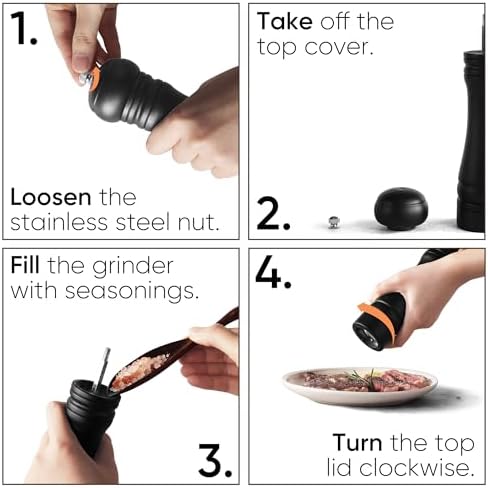 1.

Loosen the stainless steel nut.

Take off the top cover.

2.

Fill the grinder with seasonings.

3.

4.

Turn the top lid clockwise.