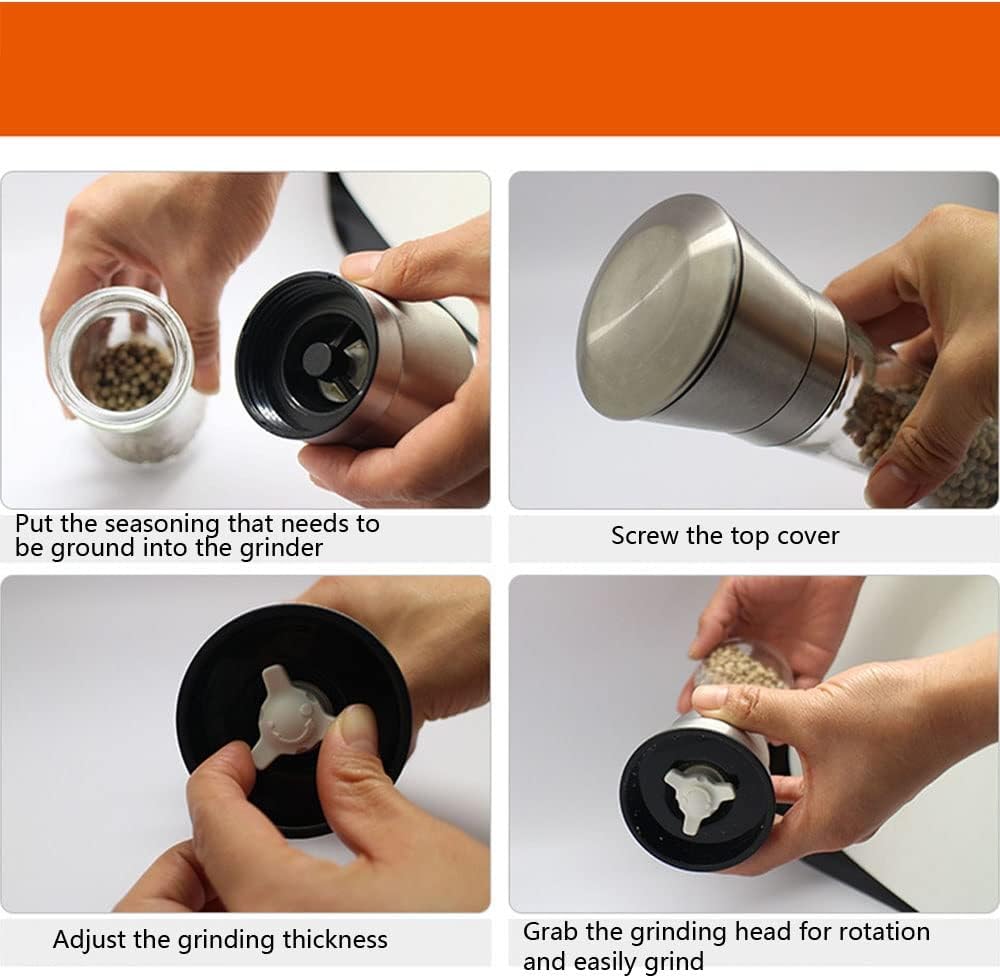 Put the seasoning that needs to be ground into the grinder

Screw the top cover

Adjust the grinding thickness

Grab the grinding head for rotation and easily grind