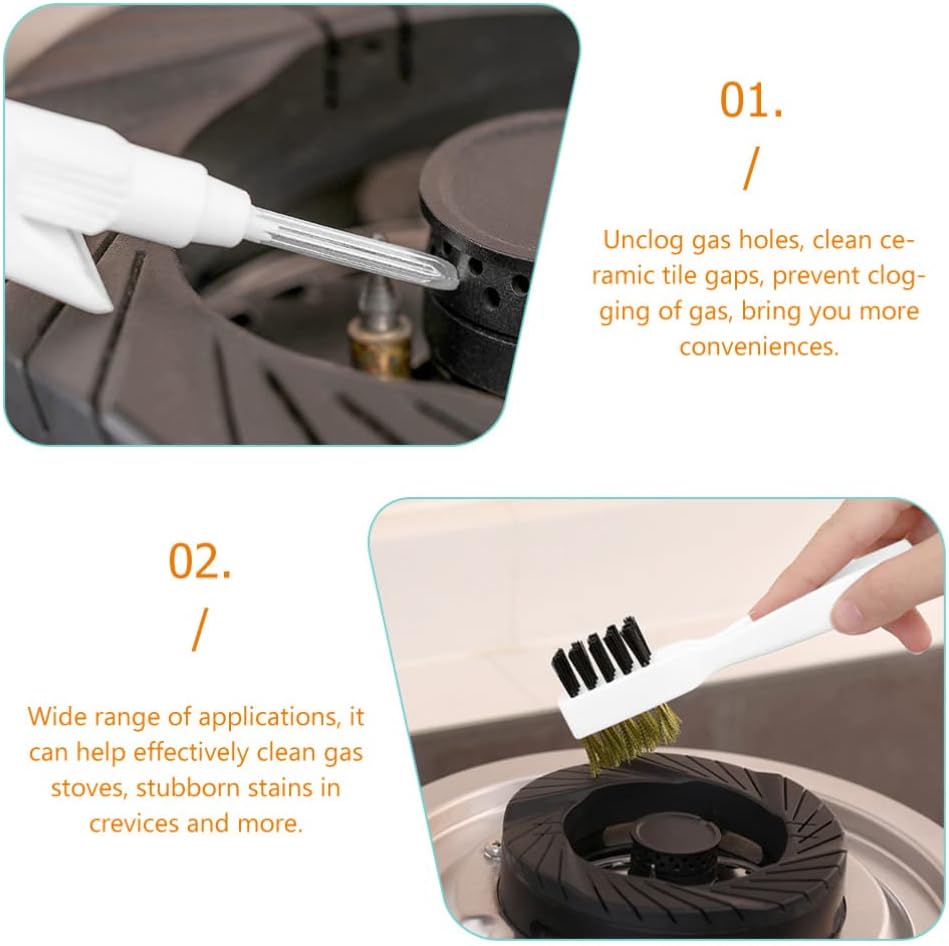 01.

/

Unclog gas holes, clean ceramic tile gaps, prevent clogging of gas, bring you more conveniences.

02.

/

Wide range of applications, it can help effectively clean gas stoves, stubborn stains in crevices and more.