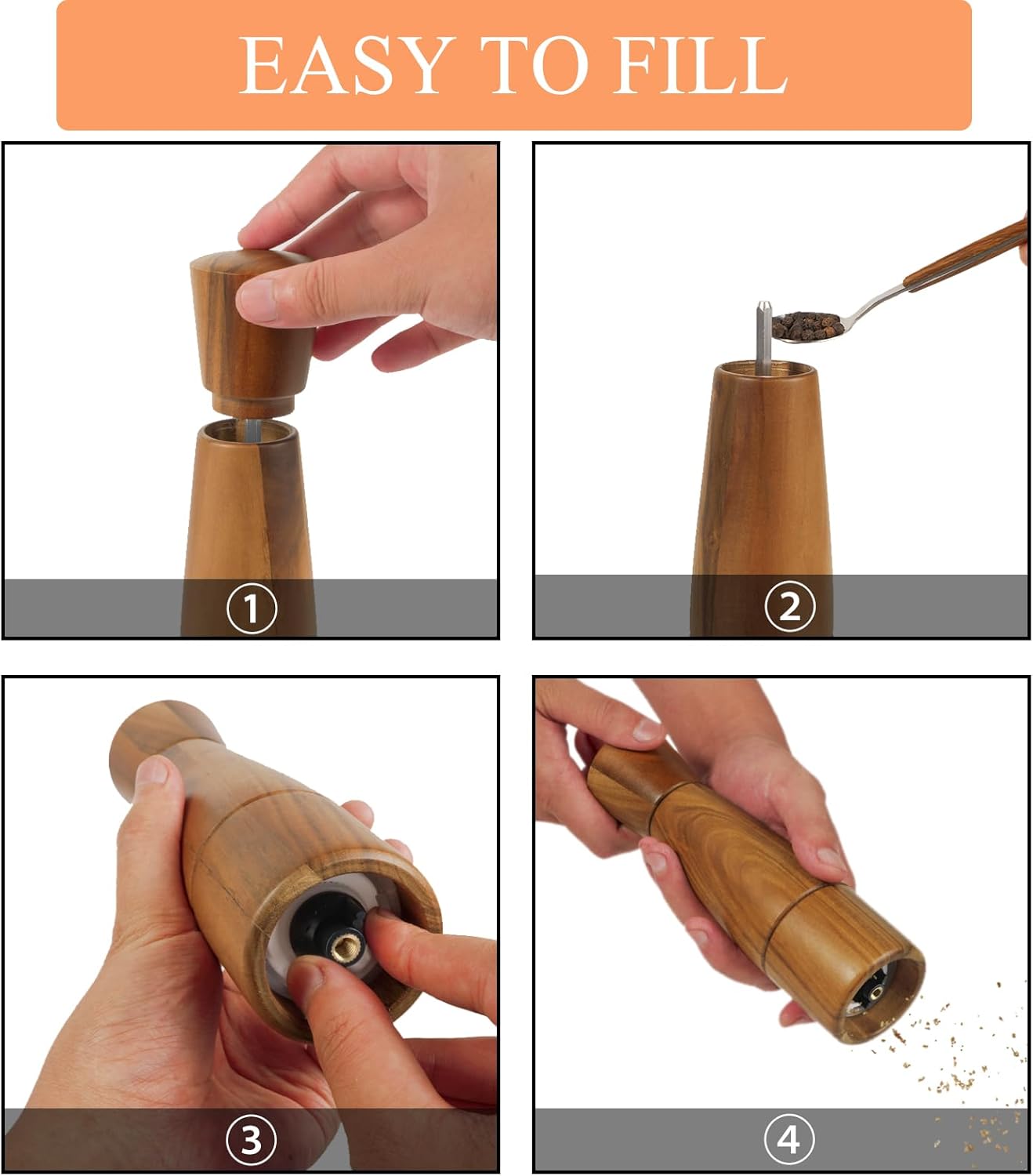 EASY TO FILL

①

②

③

④