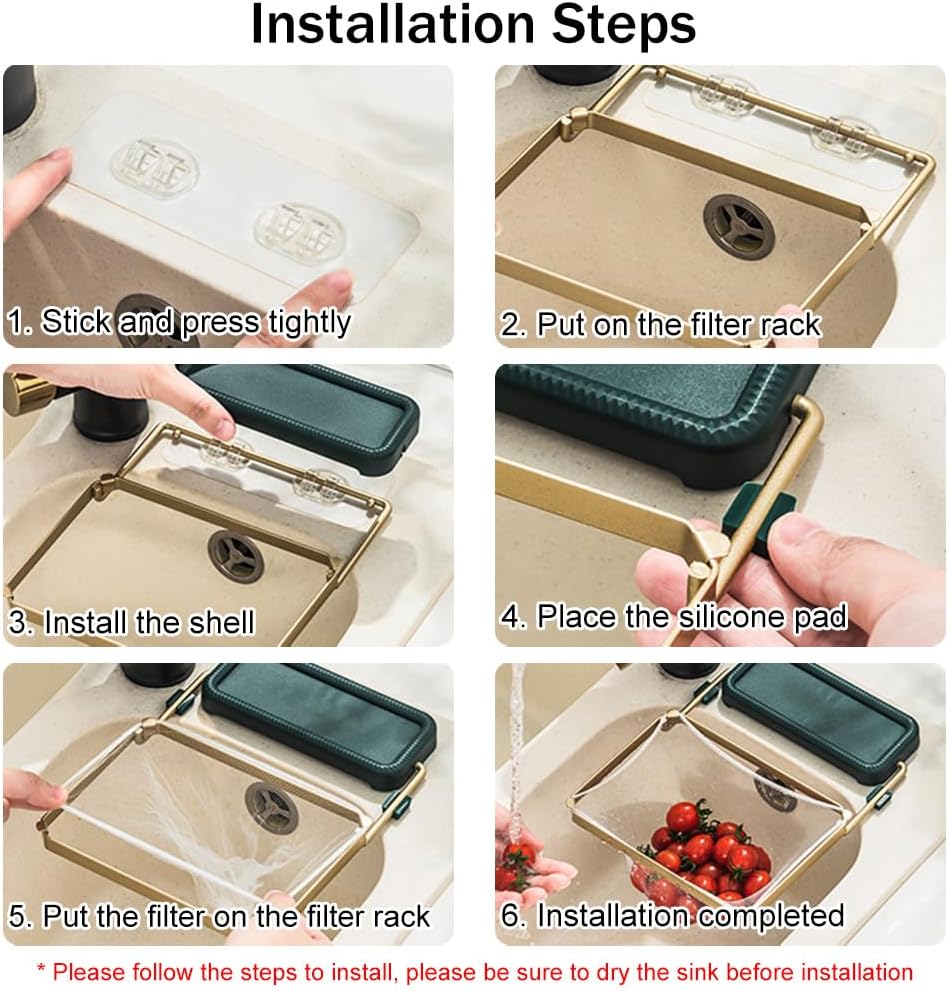 Installation Steps

1. Stick and press tightly

2. Put on the filter rack

3. Install the shell

4. Place the silicone pad

5. Put the filter on the filter rack

6. Installation completed

* Please follow the steps to install, please be sure to dry the sink before installation