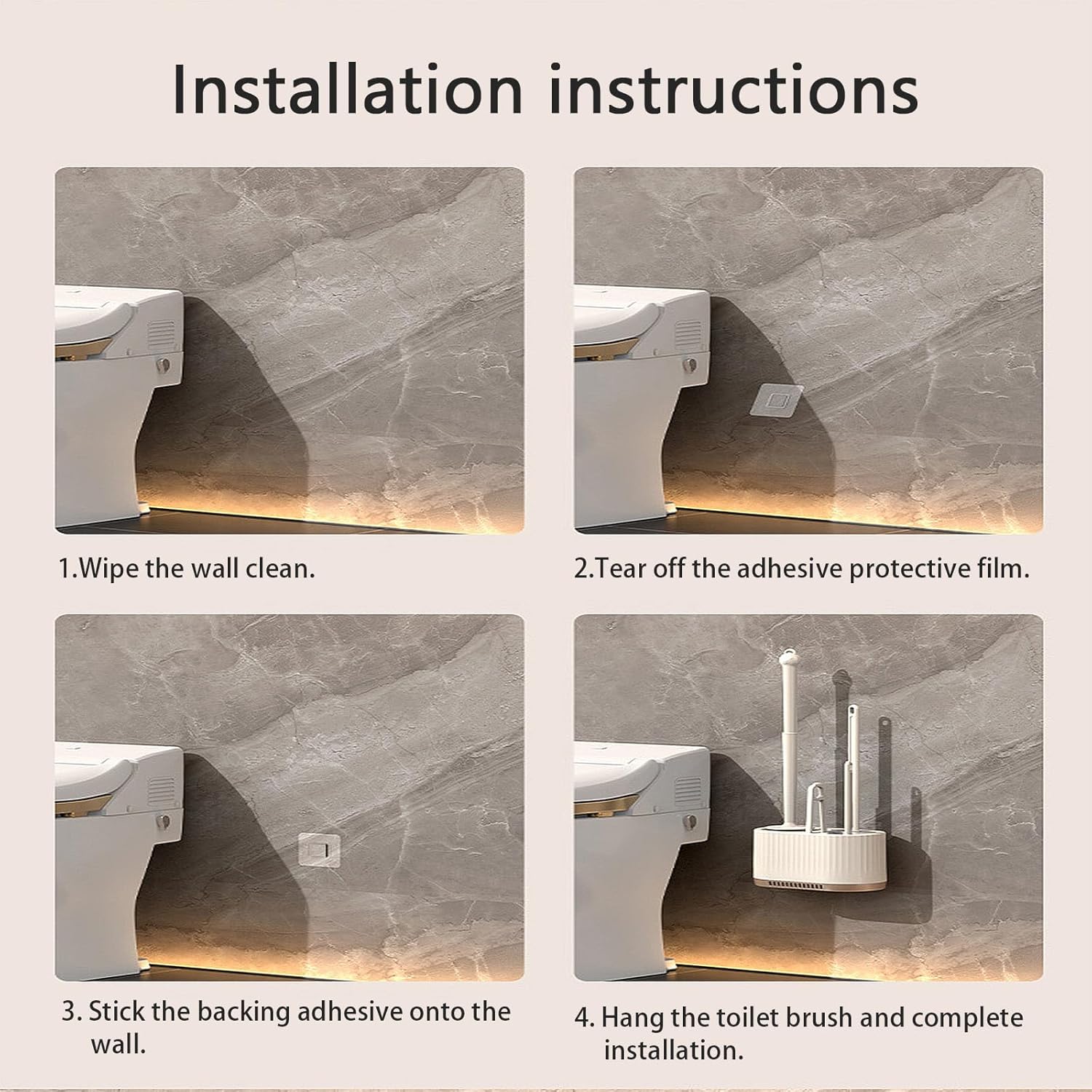 Installation instructions

1.Wipe the wall clean.

2.Tear off the adhesive protective film.

3. Stick the backing adhesive onto the wall.

4. Hang the toilet brush and complete installation.