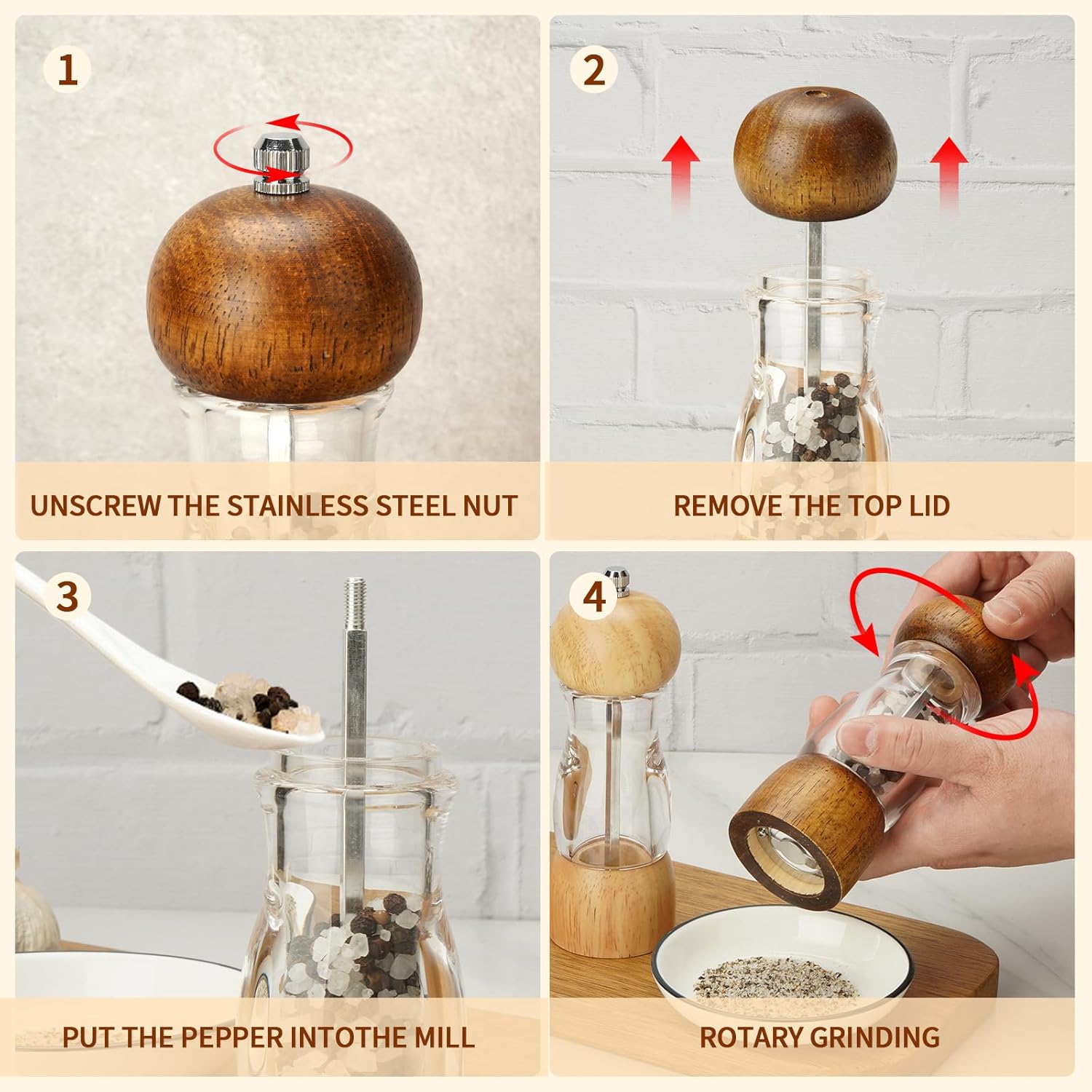 1

UNSCREW THE STAINLESS STEEL NUT

2

REMOVE THE TOP LID

3

PUT THE PEPPER INTOTHE MILL

4

ROTARY GRINDING