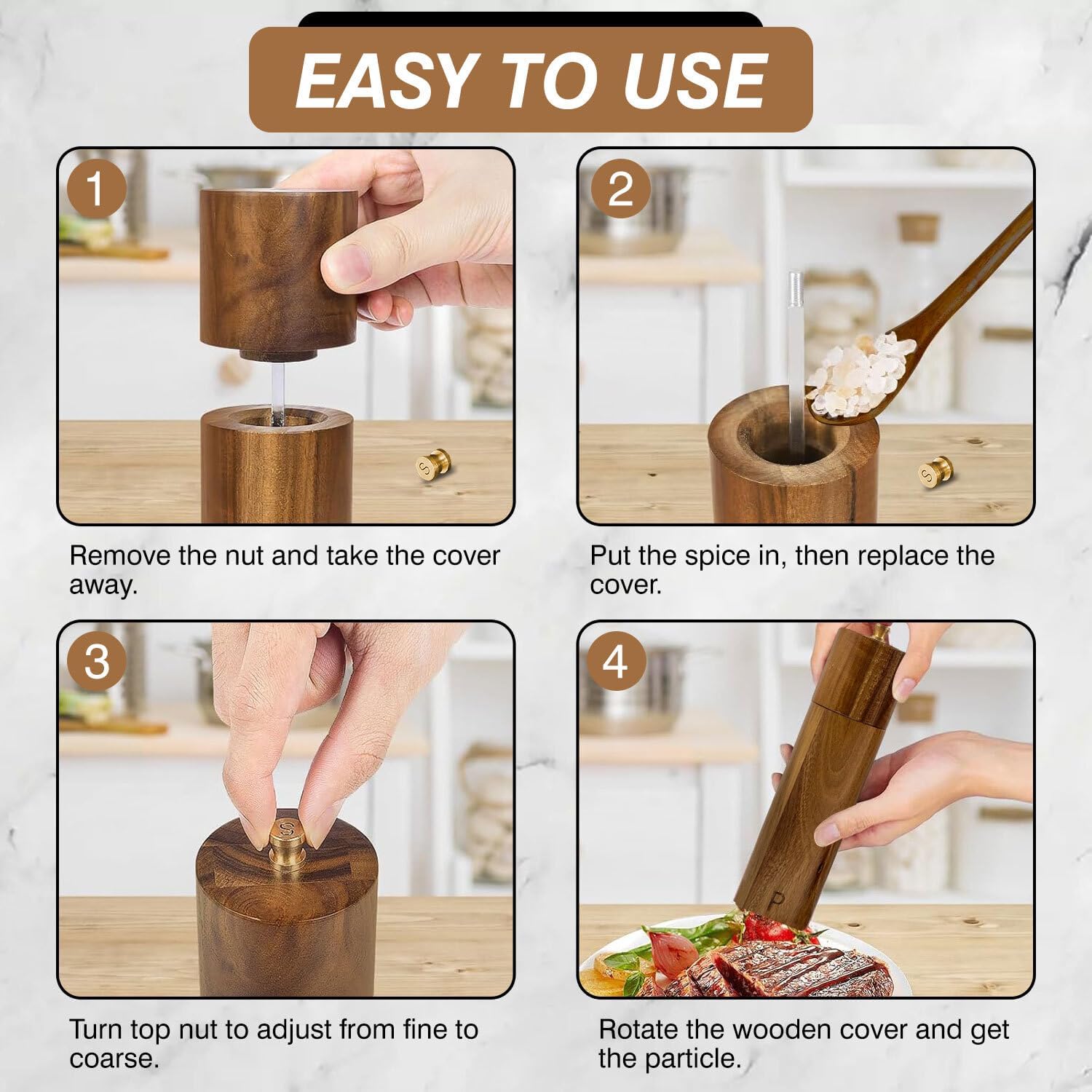 EASY TO USE

1

Remove the nut and take the cover away.

2

Put the spice in, then replace the cover.

3

S

Turn top nut to adjust from fine to coarse.

4

P

Rotate the wooden cover and get the particle.