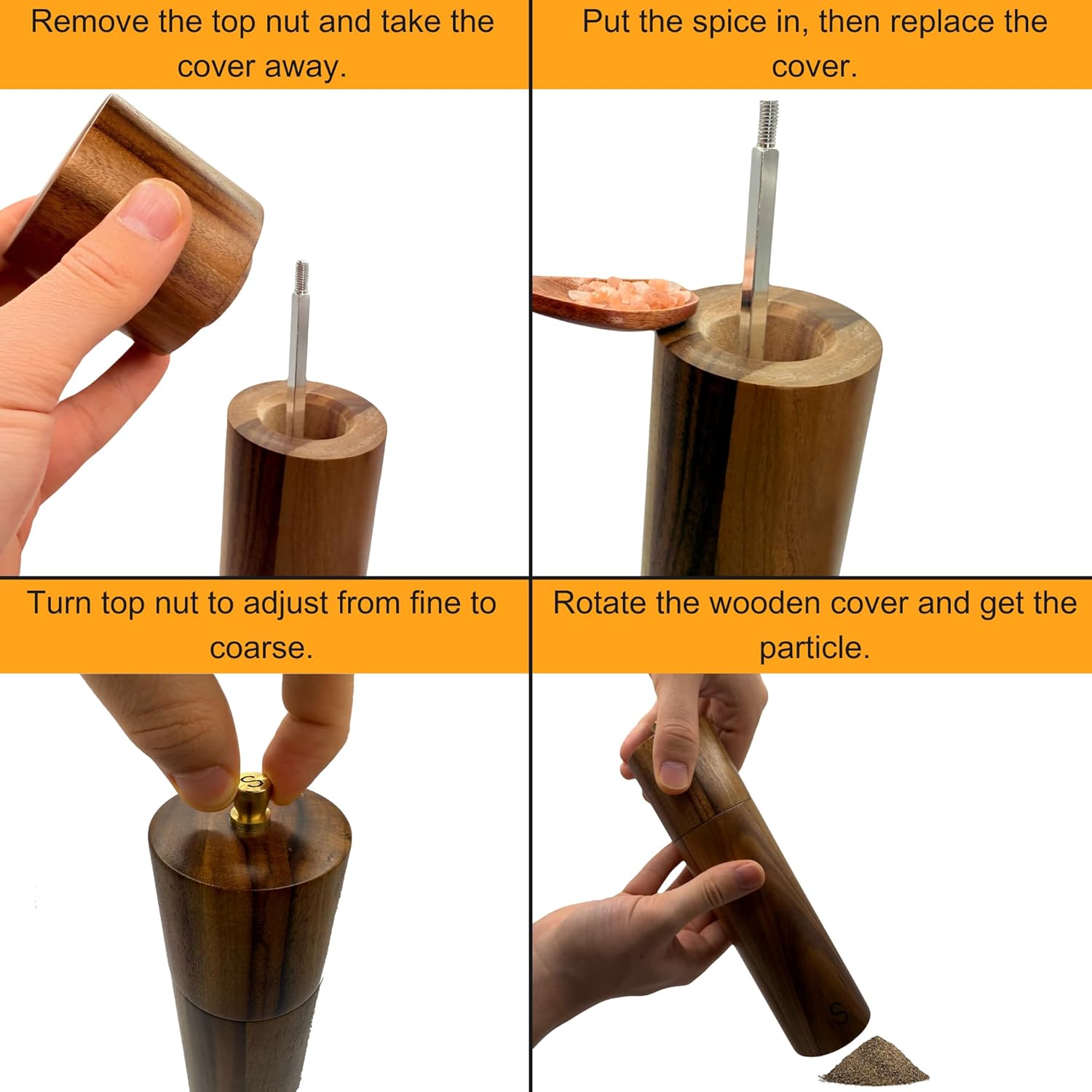 Remove the top nut and take the cover away.

Put the spice in, then replace the cover.

Turn top nut to adjust from fine to coarse.

S

Rotate the wooden cover and get the particle.

S