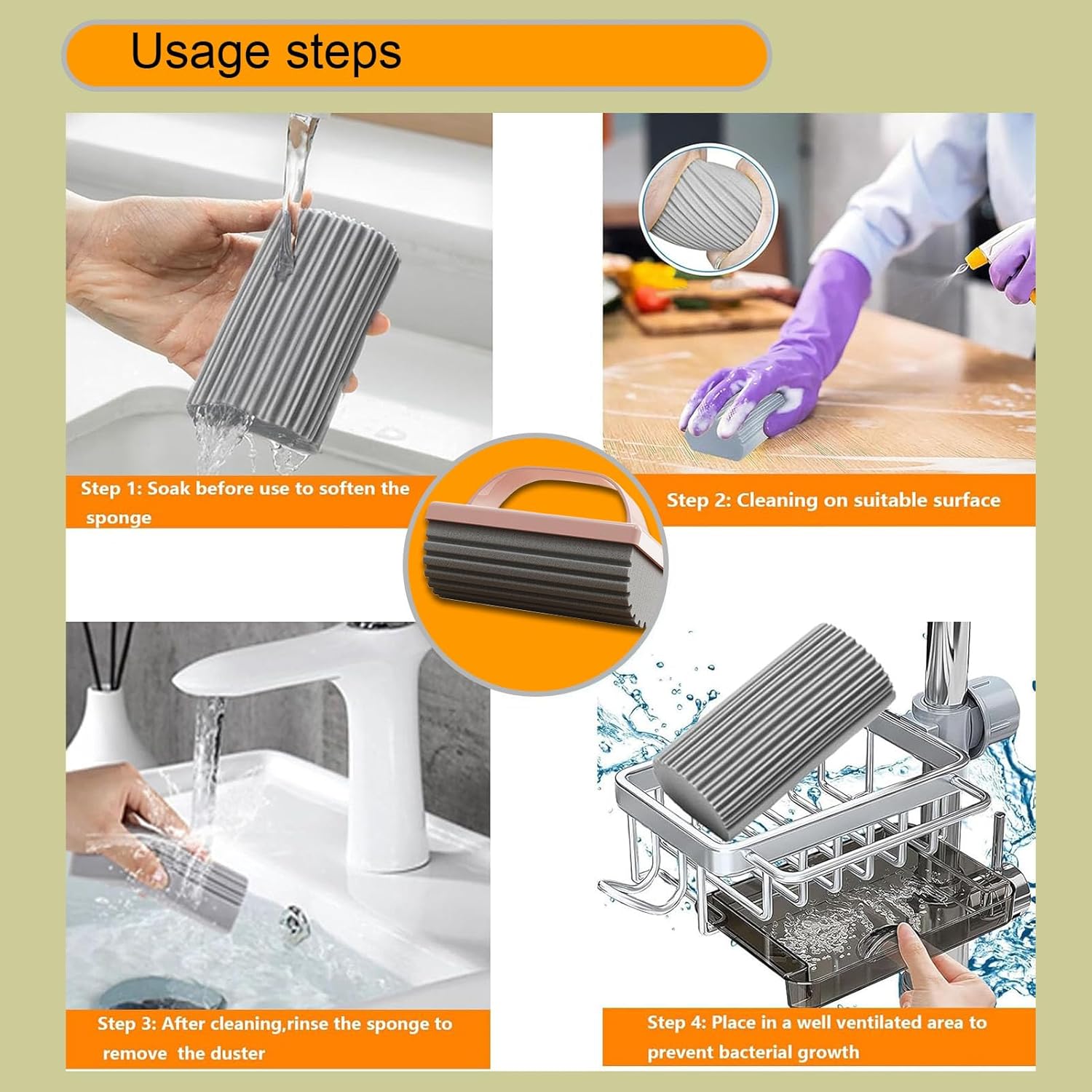 Usage steps

Step 1: Soak before use to soften the sponge

Step 2: Cleaning on suitable surface

Step 3: After cleaning,rinse the sponge to remove the duster

Step 4: Place in a well ventilated area to prevent bacterial growth