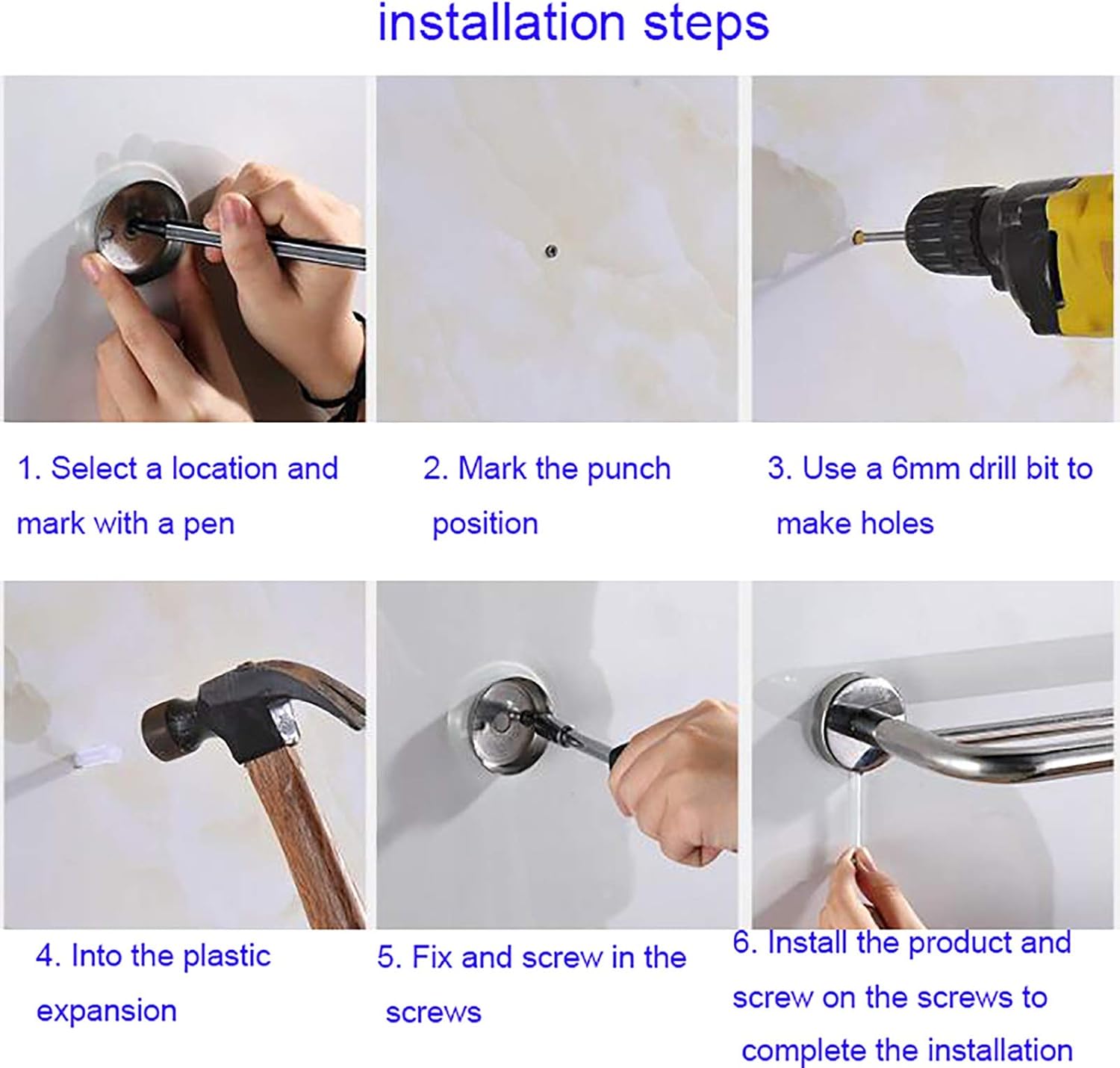 installation steps

1. Select a location and mark with a pen

2. Mark the punch position

3. Use a 6mm drill bit to make holes

4. Into the plastic expansion

5. Fix and screw in the screws

6. Install the product and screw on the screws to complete the installation