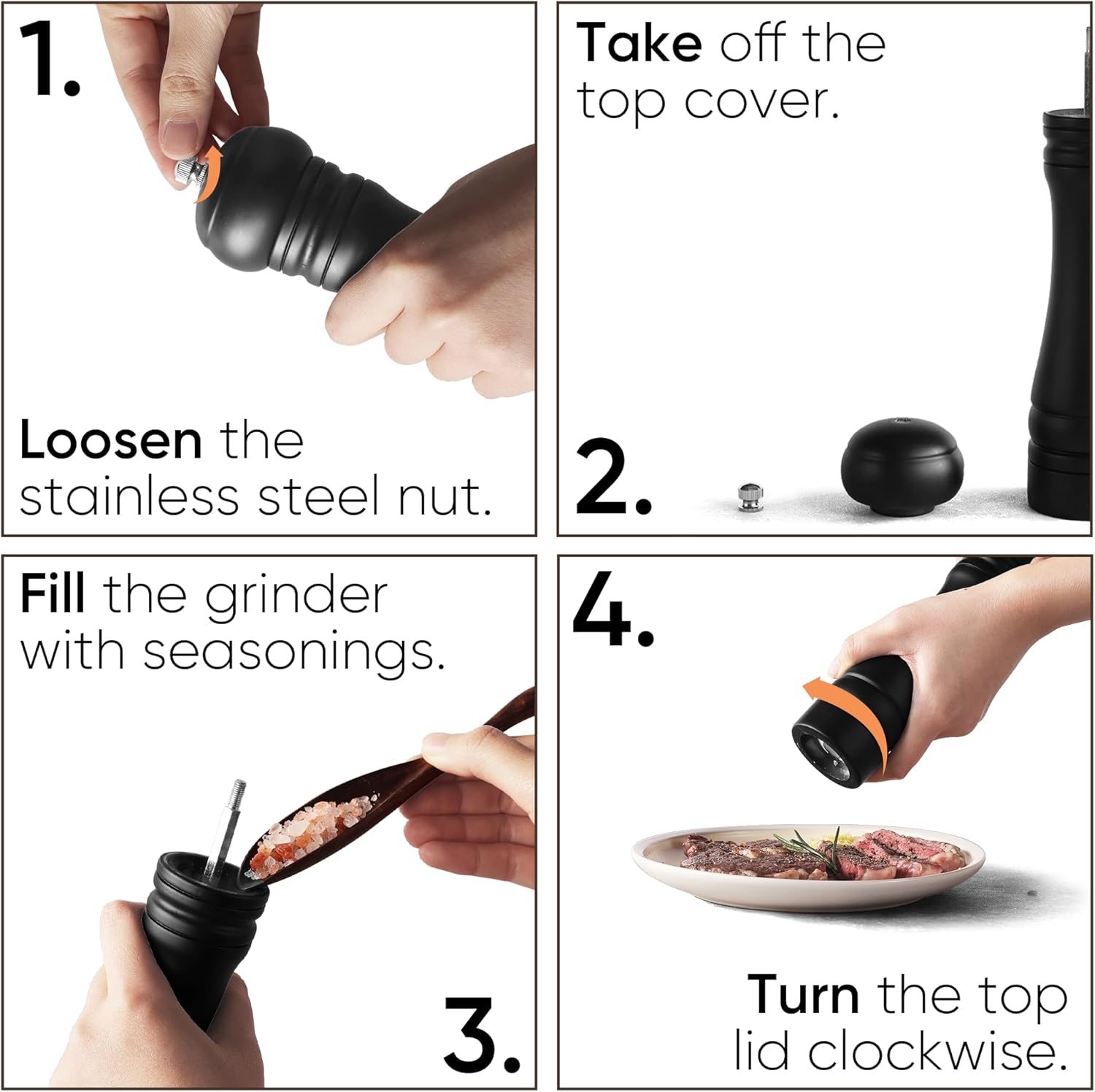 1.

Loosen the stainless steel nut.

Take off the top cover.

2.

Fill the grinder with seasonings.

3.

4.

Turn the top lid clockwise.